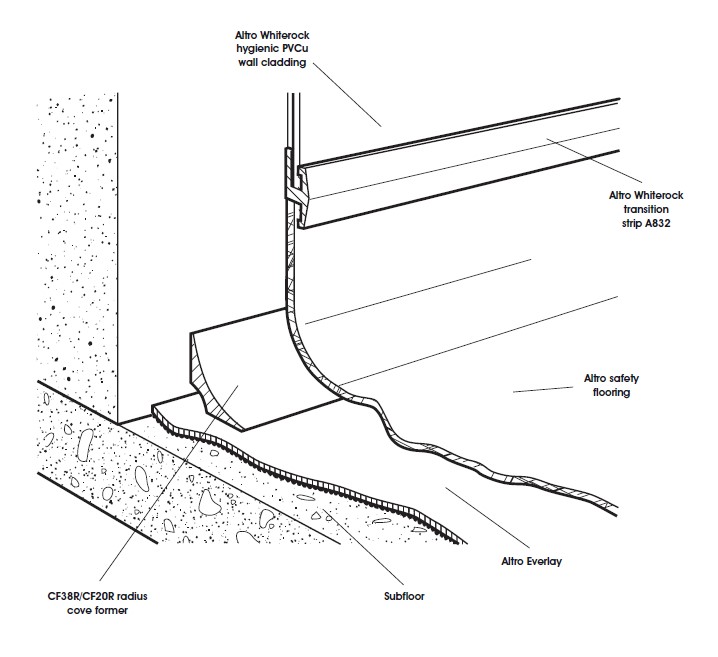 Altro Whiterock hygienic PVCu wall cladding

Altro Whiterock transition strip A832

Altro safety flooring

Altro Everlay

Subfloor

CF38R/CF20R radius cove former